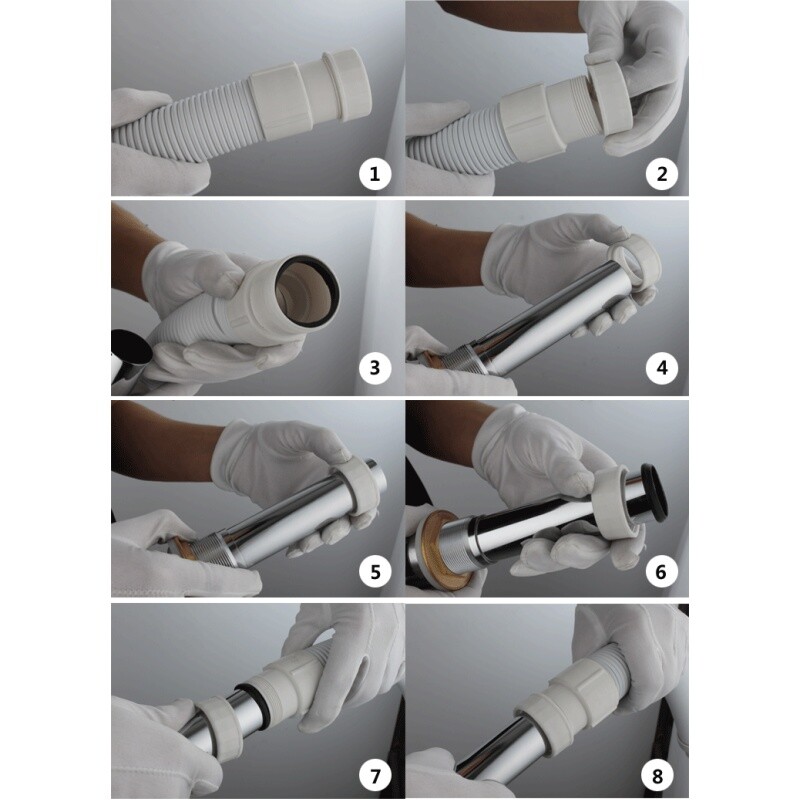 1

2

3

4

5

6

7

8