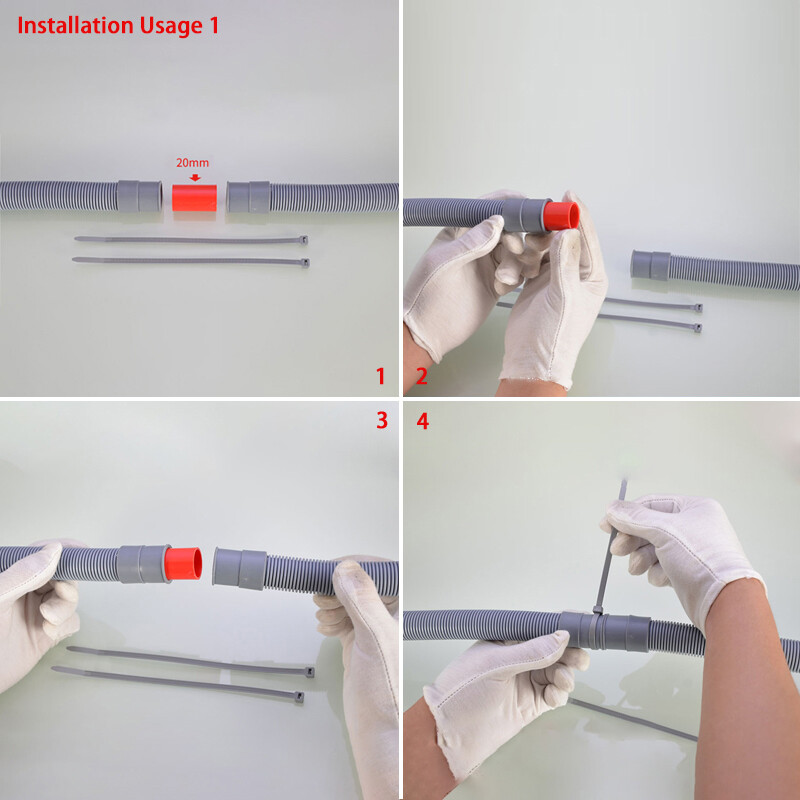 Installation Usage 1

20mm

1

2

3

4