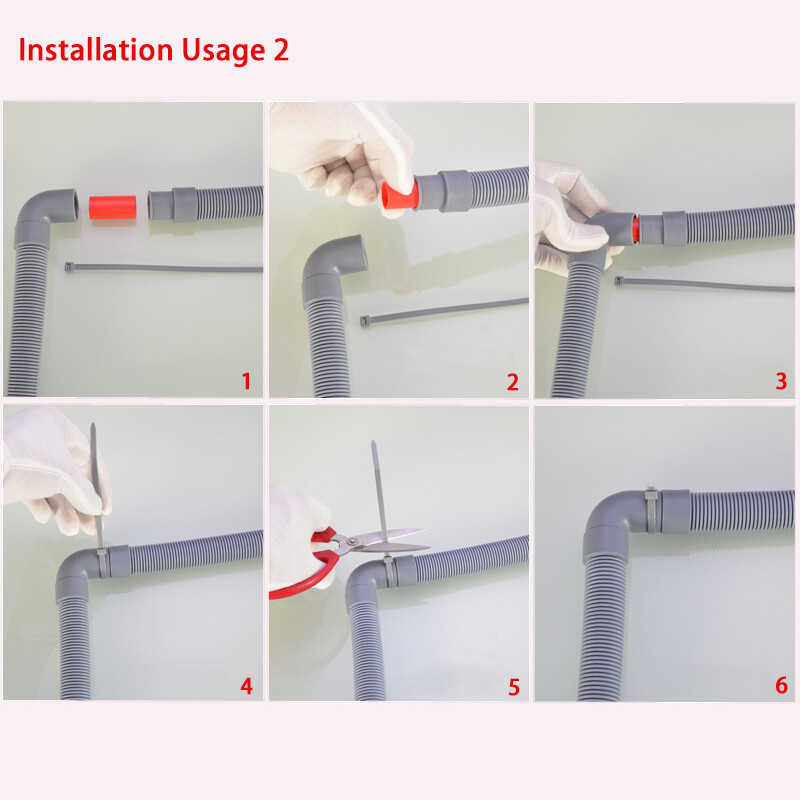 Installation Usage 2

1

2

3

4

5

6