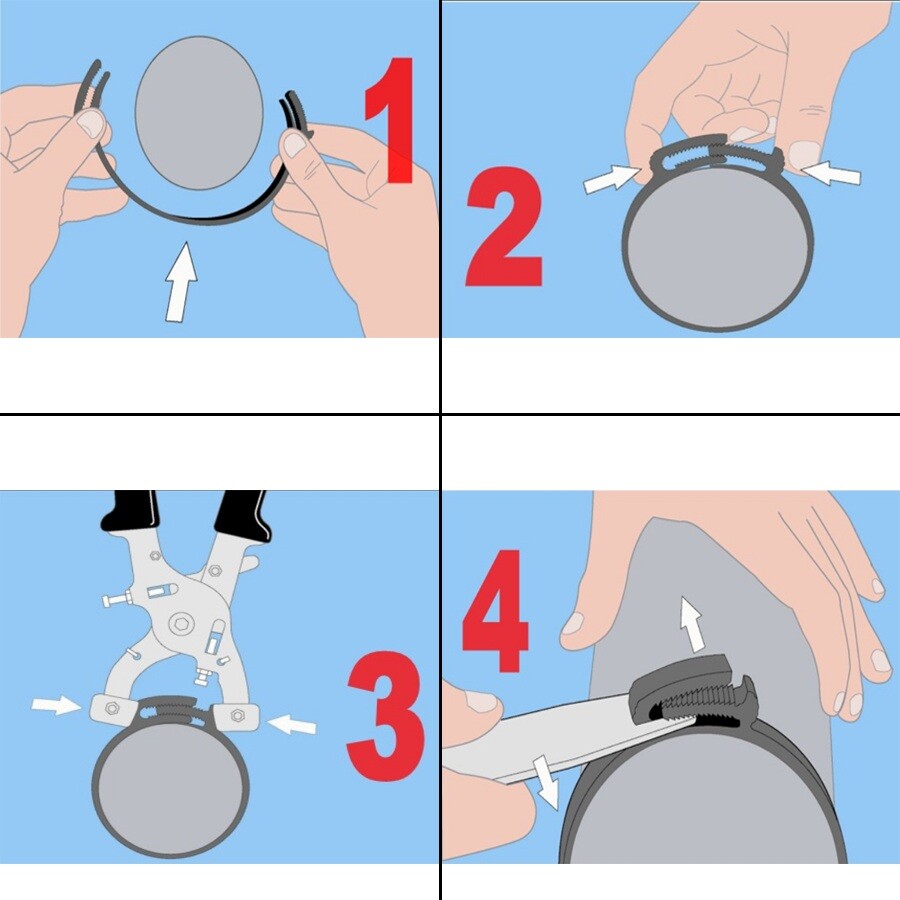 1

2

3

4