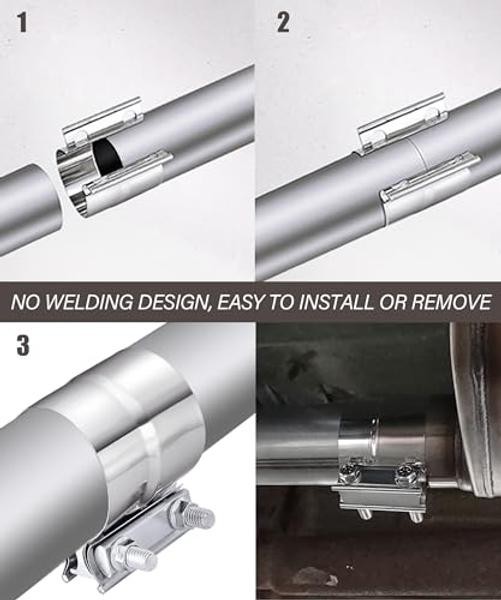 1

2

NO WELDING DESIGN, EASY TO INSTALL OR REMOVE

3