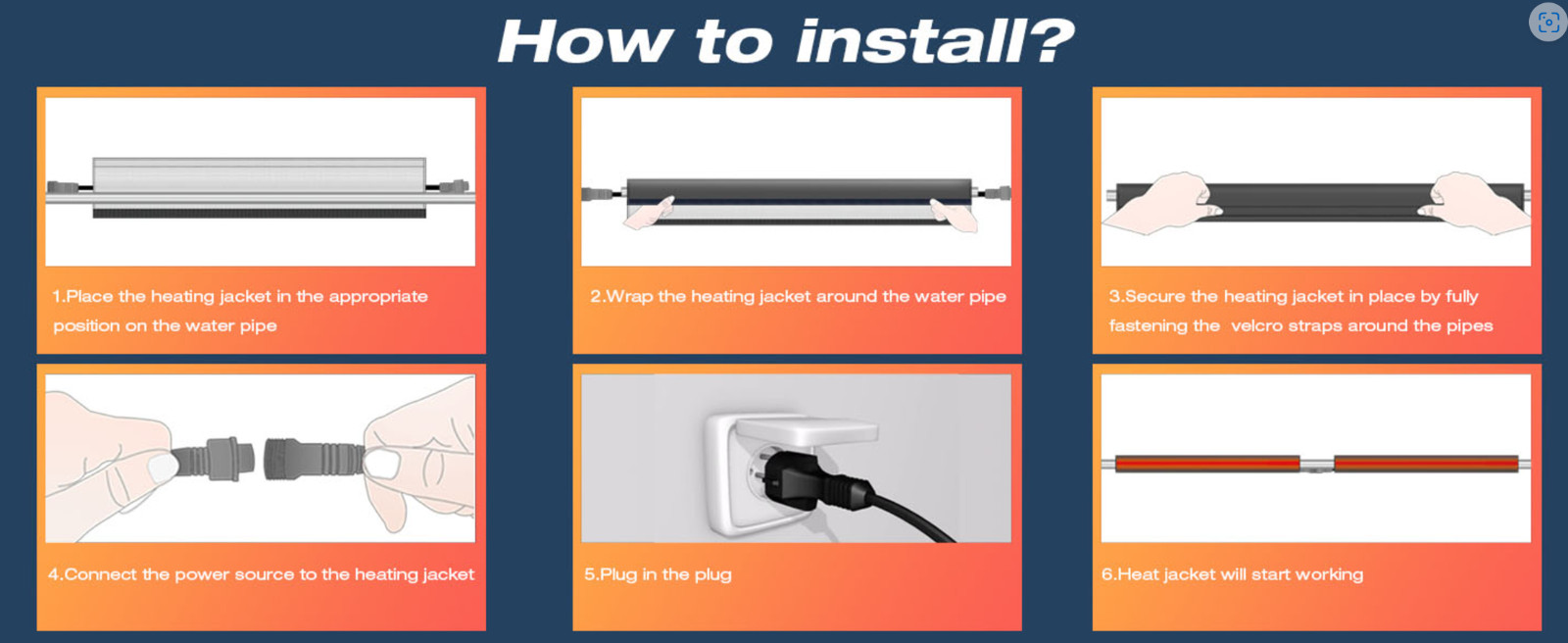 How to install?

1.Place the heating jacket in the appropriate position on the water pipe

2.Wrap the heating jacket around the water pipe

3.Secure the heating jacket in place by fully fastening the velcro straps around the pipes

4.Connect the power source to the heating jacket

5.Plug in the plug

6.Heat jacket will start working