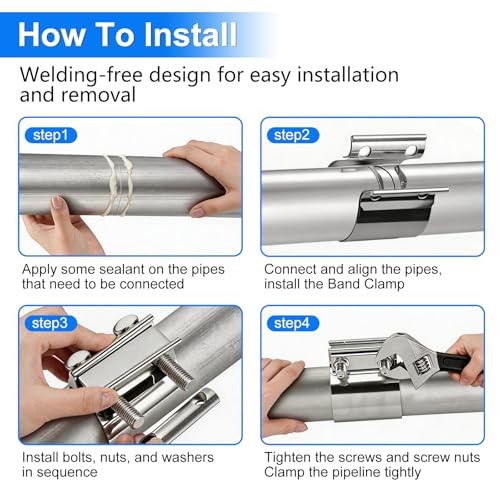 How To Install

Welding-free design for easy installation and removal

step1

Apply some sealant on the pipes that need to be connected

step2

Connect and align the pipes, install the Band Clamp

step3

Install bolts, nuts, and washers in sequence

step4

Tighten the screws and screw nuts
Clamp the pipeline tightly