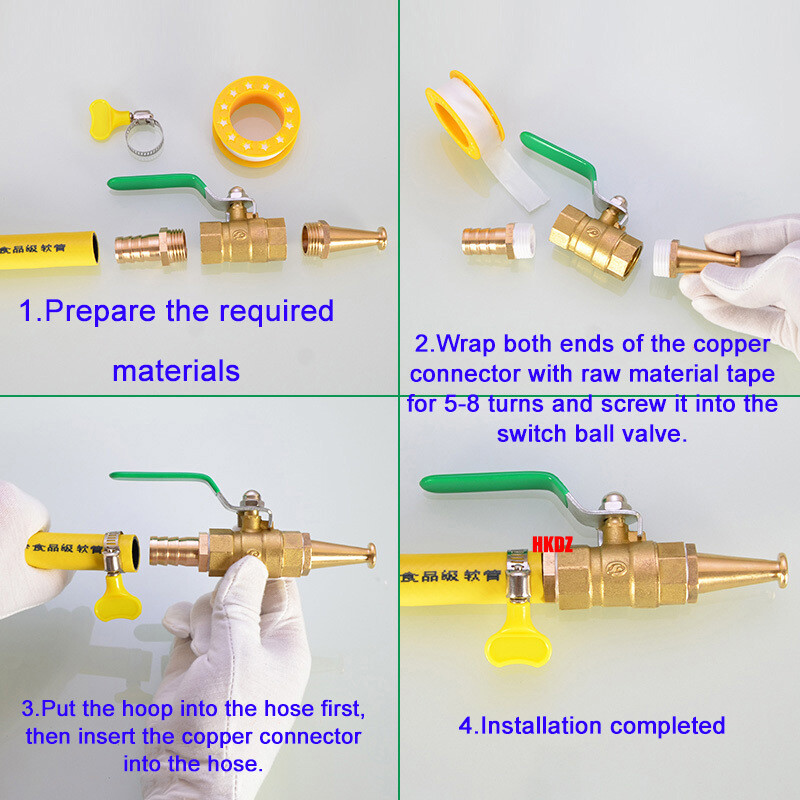 食品级软管

1.Prepare the required materials

2.Wrap both ends of the copper connector with raw material tape for 5-8 turns and screw it into the switch ball valve.

食品级软管

3.Put the hoop into the hose first, then insert the copper connector into the hose.

HKDZ

食品级软管

4.Installation completed