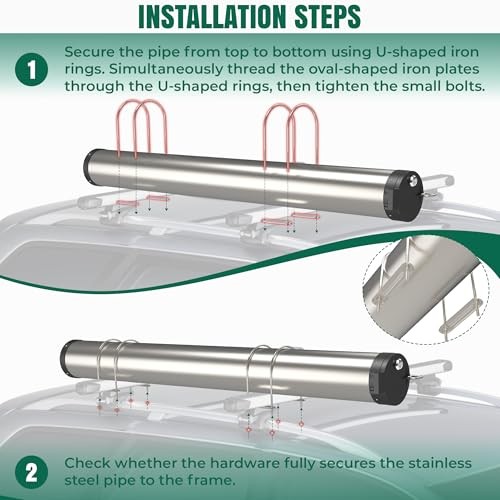 INSTALLATION STEPS

1

Secure the pipe from top to bottom using U-shaped iron rings. Simultaneously thread the oval-shaped iron plates through the U-shaped rings, then tighten the small bolts.

2

Check whether the hardware fully secures the stainless steel pipe to the frame.